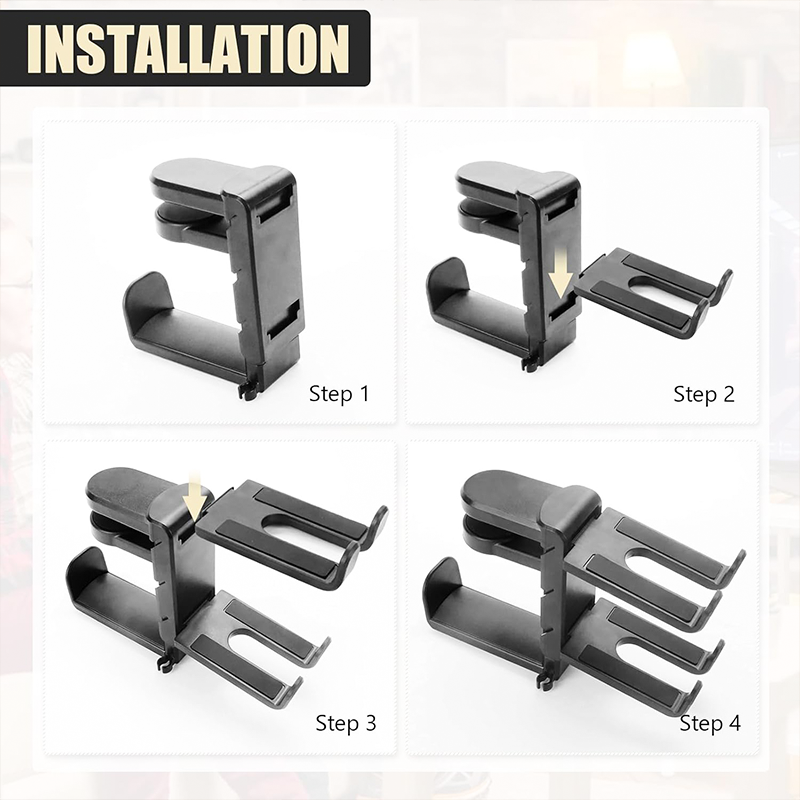 INSTALLATION

Step 1

Step 2

Step 3

Step 4